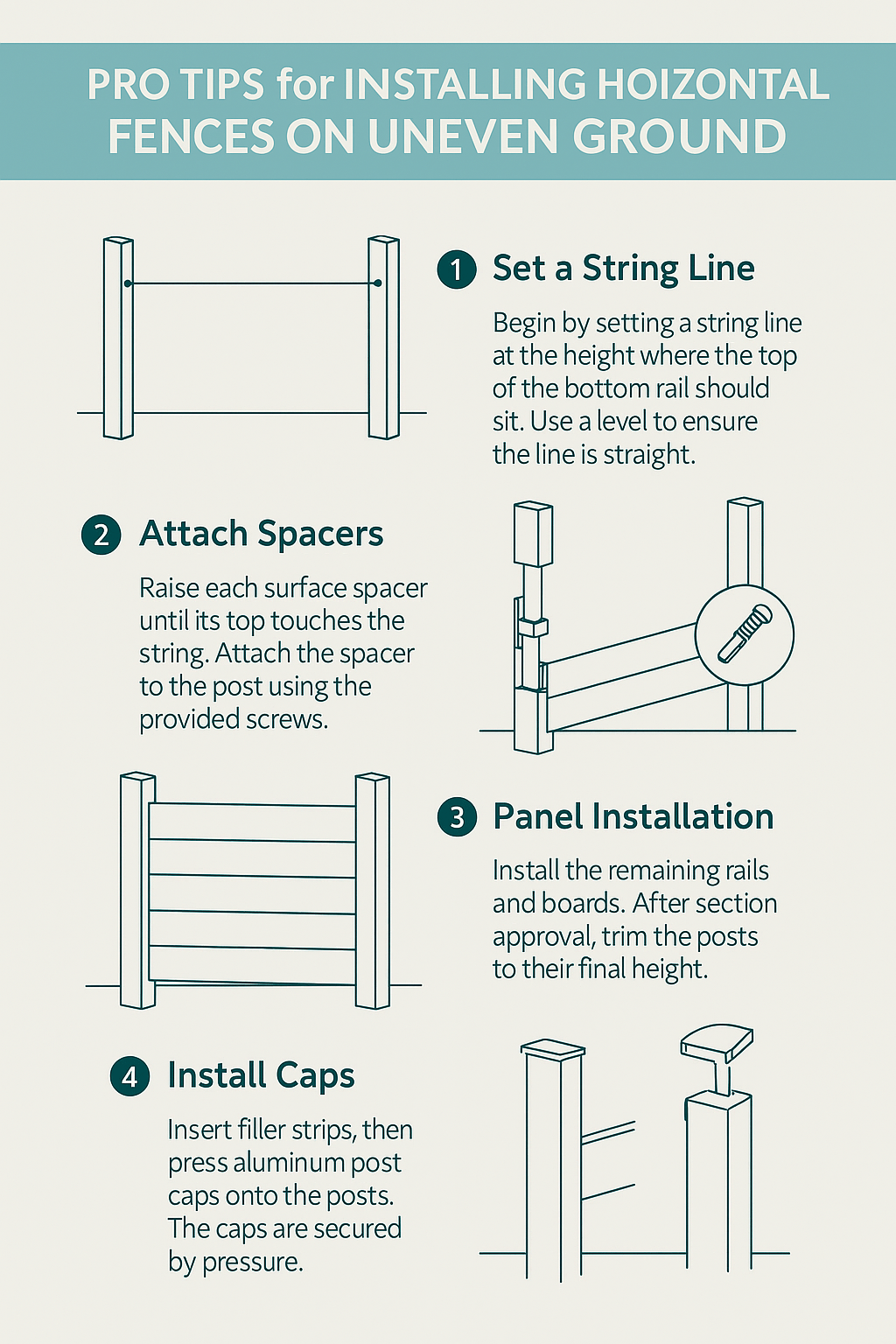 PRO TIPS for INSTALLING HOIZONTAL FENCES ON UNEVEN GROUND

1 Set a String Line

Begin by setting a string line at the height where the top of the bottom rail should sit. Use a level to ensure the line is straight.

2 Attach Spacers

Raise each surface spacer until its top touches the string. Attach the spacer to the post using the provided screws.

3 Panel Installation

Install the remaining rails and boards. After section approval, trim the posts to their final height.

4 Install Caps

Insert filler strips, then press aluminum post caps onto the posts. The caps are secured by pressure.